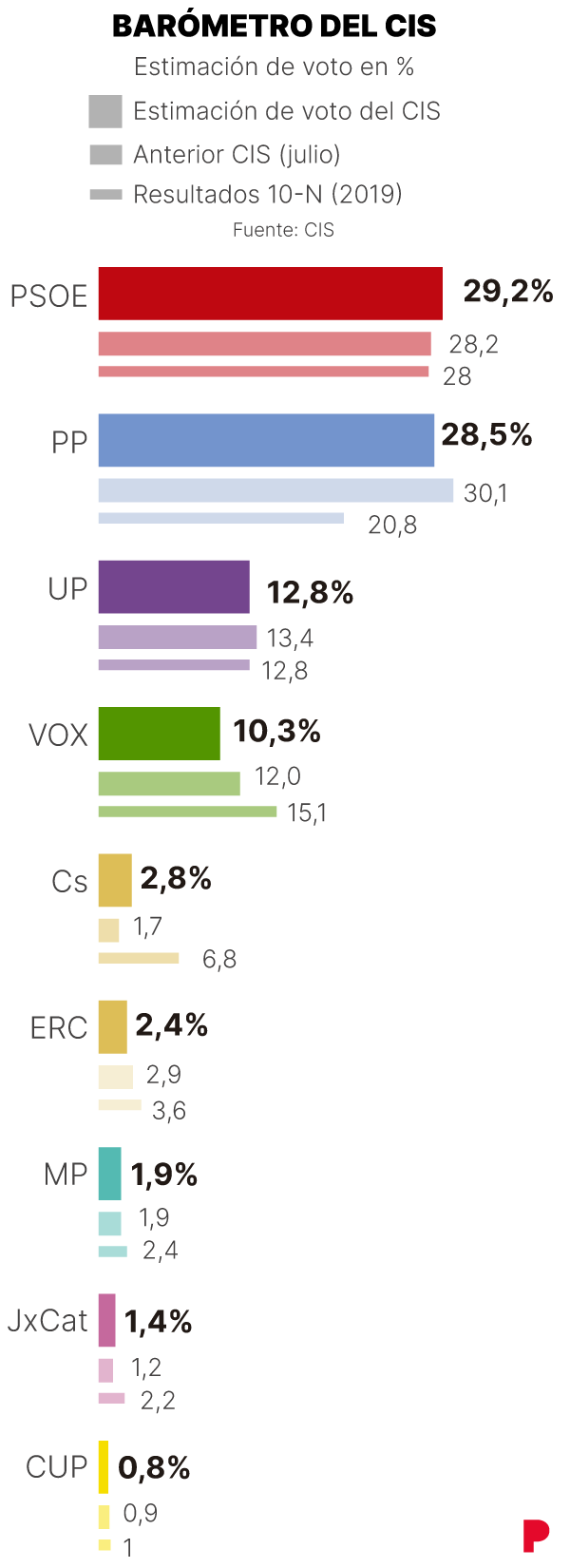 BARÓMETRO DEL CIS

Estimación de voto en %

Estimación de voto del CIS

Anterior CIS (julio)

Resultados 10-N (2019)

Fuente: CIS

PSOE 29,2%
28,2
28

PP 28,5%
30,1
20,8

UP 12,8%
13,4
12,8

VOX 10,3%
12,0
15,1

Cs 2,8%
1,7
6,8

ERC 2,4%
2,9
3,6

MP 1,9%
1,9
2,4

JxCat 1,4%
1,2
2,2

CUP 0,8%
0,9
1

P